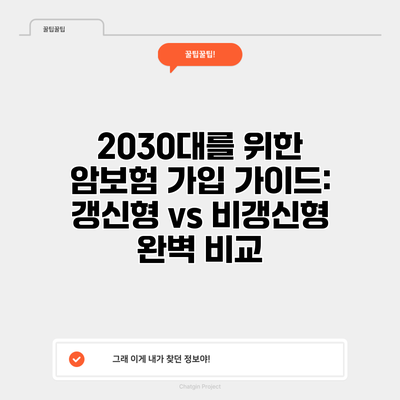 꿀팁꿀팁

꿀팁꿀팁!

2030대를 위한 암보험 가입 가이드: 갱신형 vs 비갱신형 완벽 비교

그래 이게 내가 찾던 정보야!

Chatgin Project